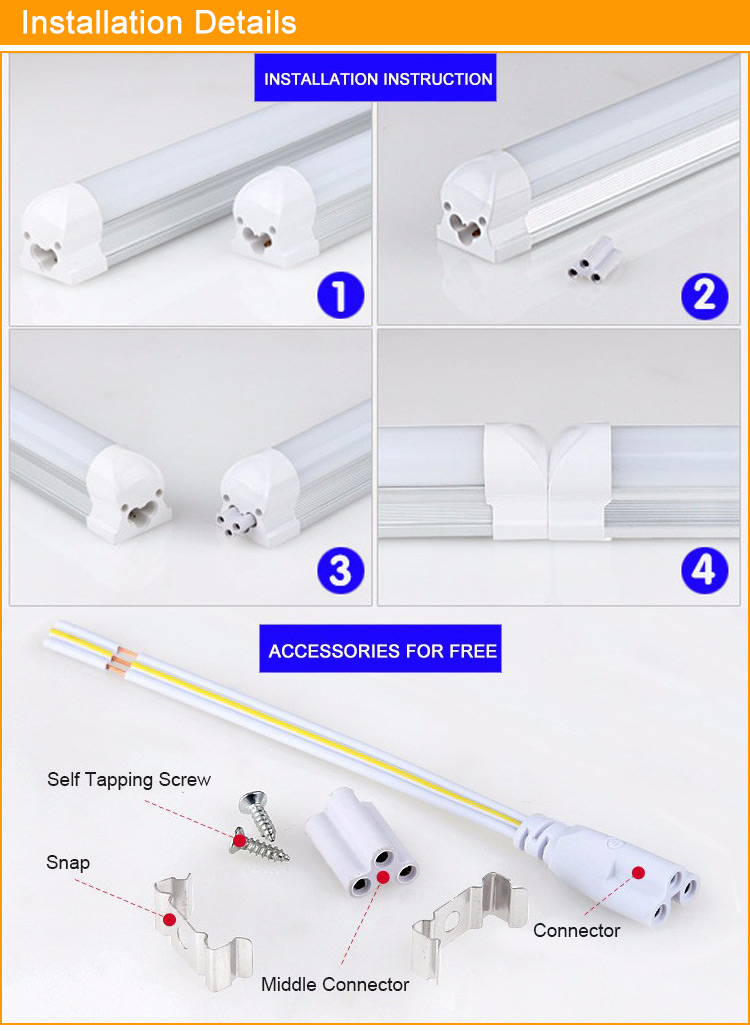 Installation Details

INSTALLATION INSTRUCTION

1

2

3

4

ACCESSORIES FOR FREE

Self Tapping Screw

Snap

Middle Connector

Connector